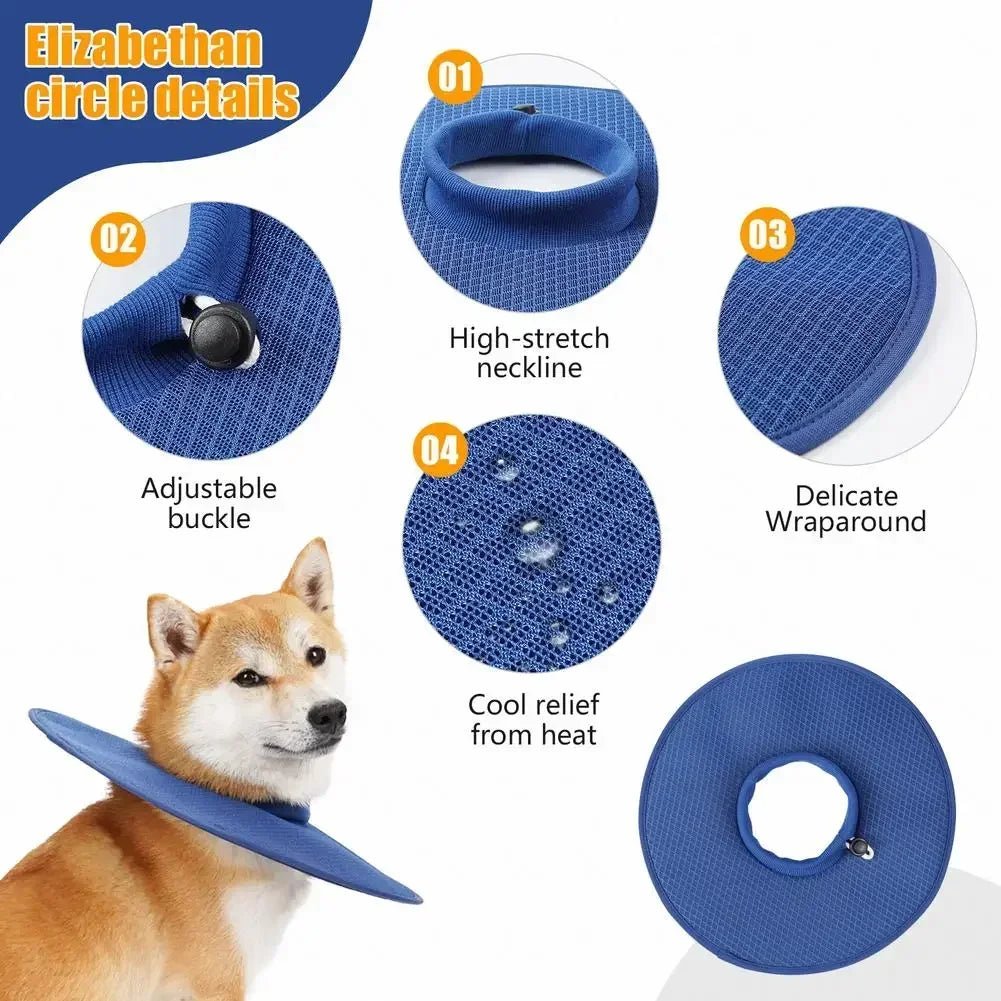 Elizabethan circle details

01

High-stretch neckline

02

Adjustable buckle

03

Delicate Wraparound

04

Cool relief from heat