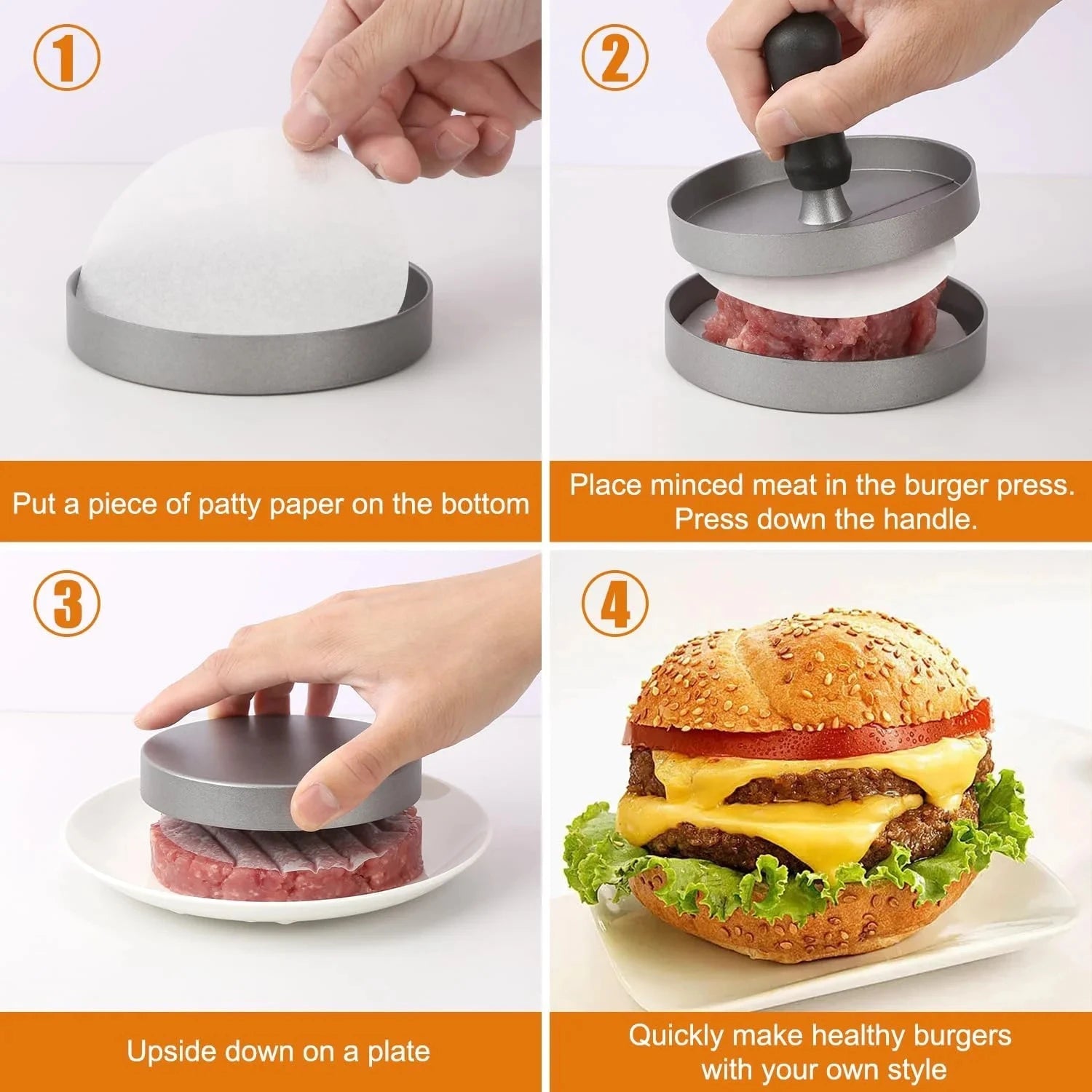 1

Put a piece of patty paper on the bottom

2

Place minced meat in the burger press. Press down the handle.

3

Upside down on a plate

4

Quickly make healthy burgers with your own style