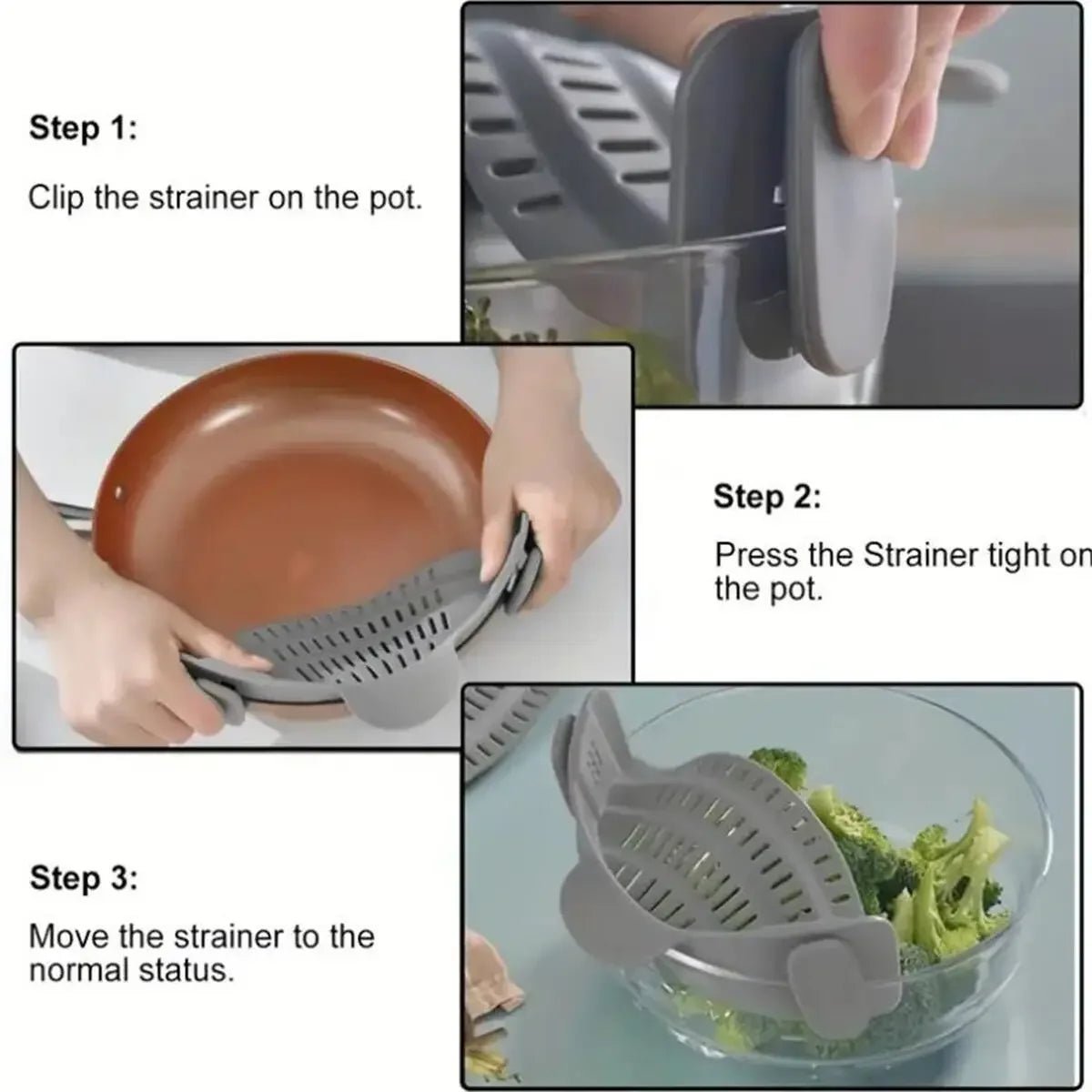 Step 1:

Clip the strainer on the pot.

Step 2:

Press the Strainer tight on the pot.

Step 3:

Move the strainer to the normal status.