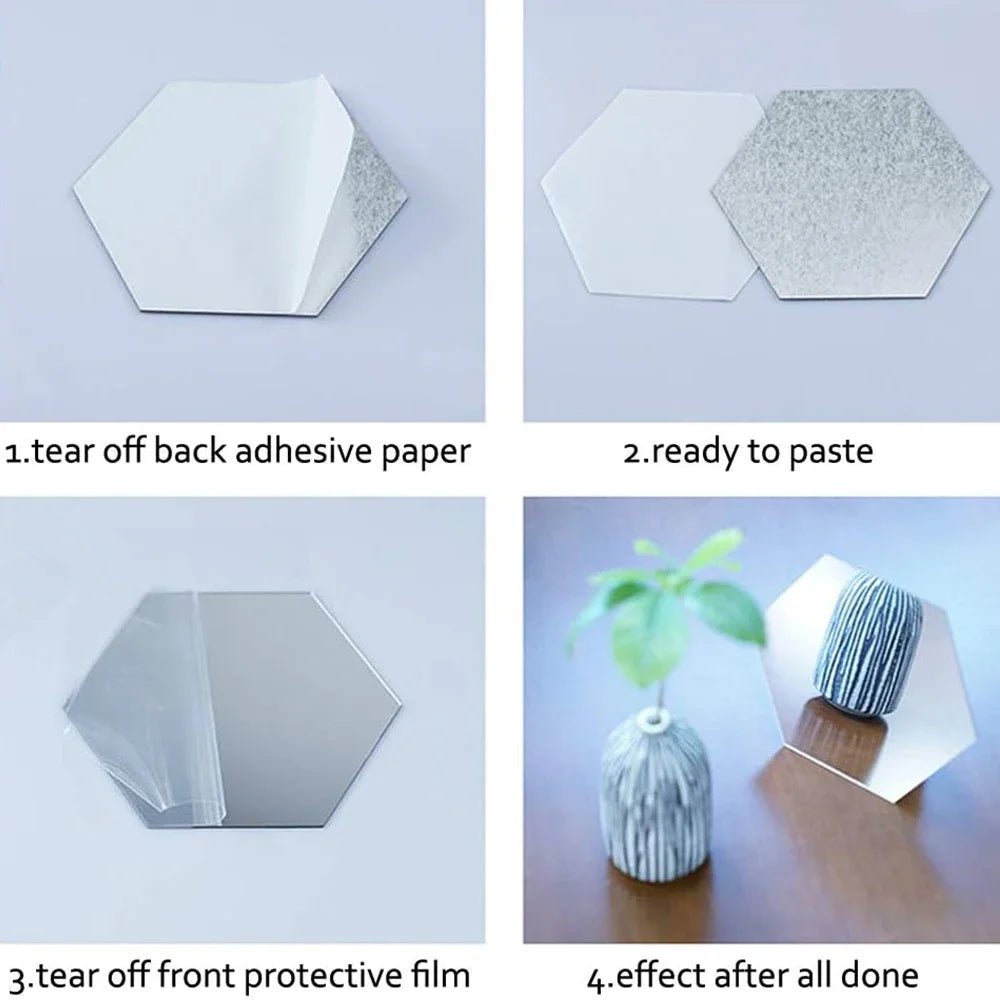 1.tear off back adhesive paper

2.ready to paste

3.tear off front protective film

4.effect after all done